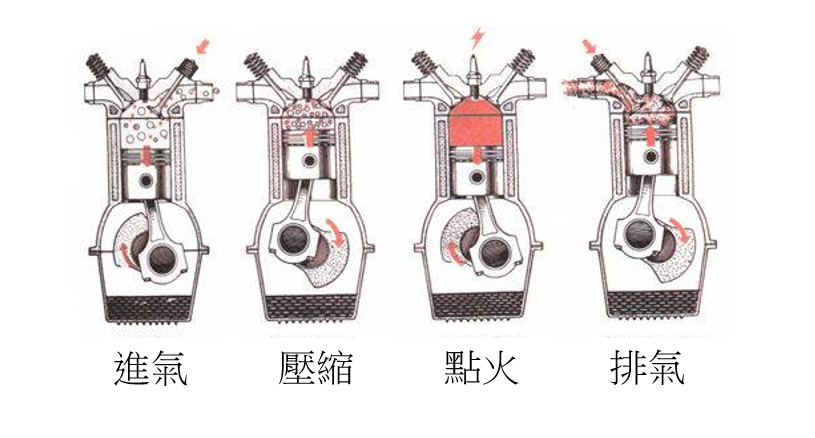 進氣　壓縮　點火　排氣